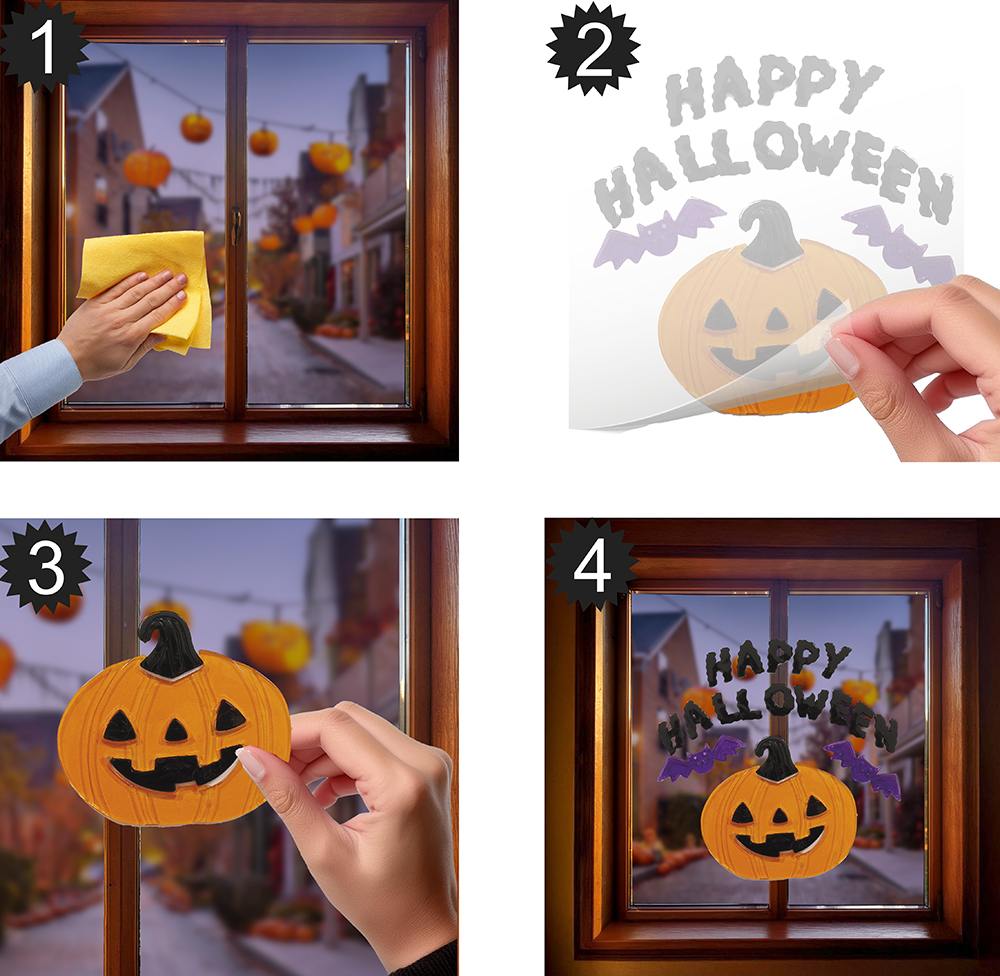 1

2

HAPPY HALLOWEEN

3

4

HAPPY HALLOWEEN