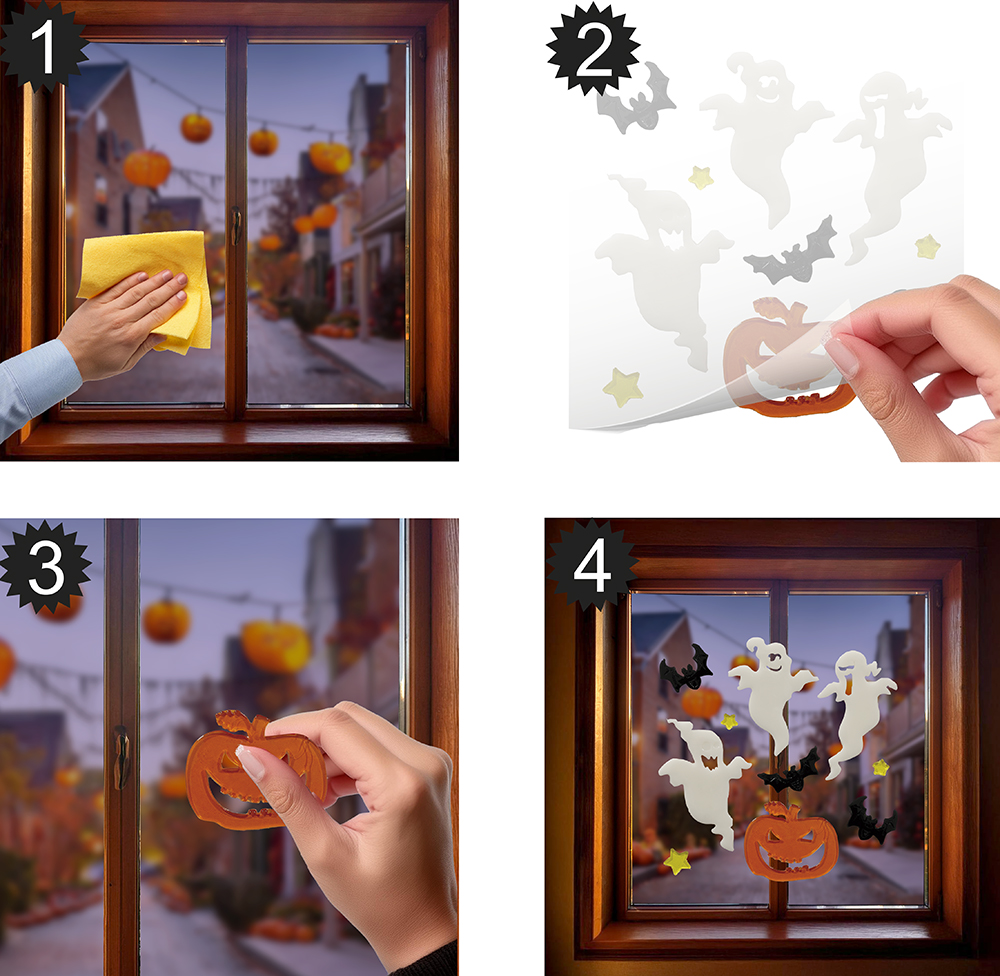 1

2

3

4