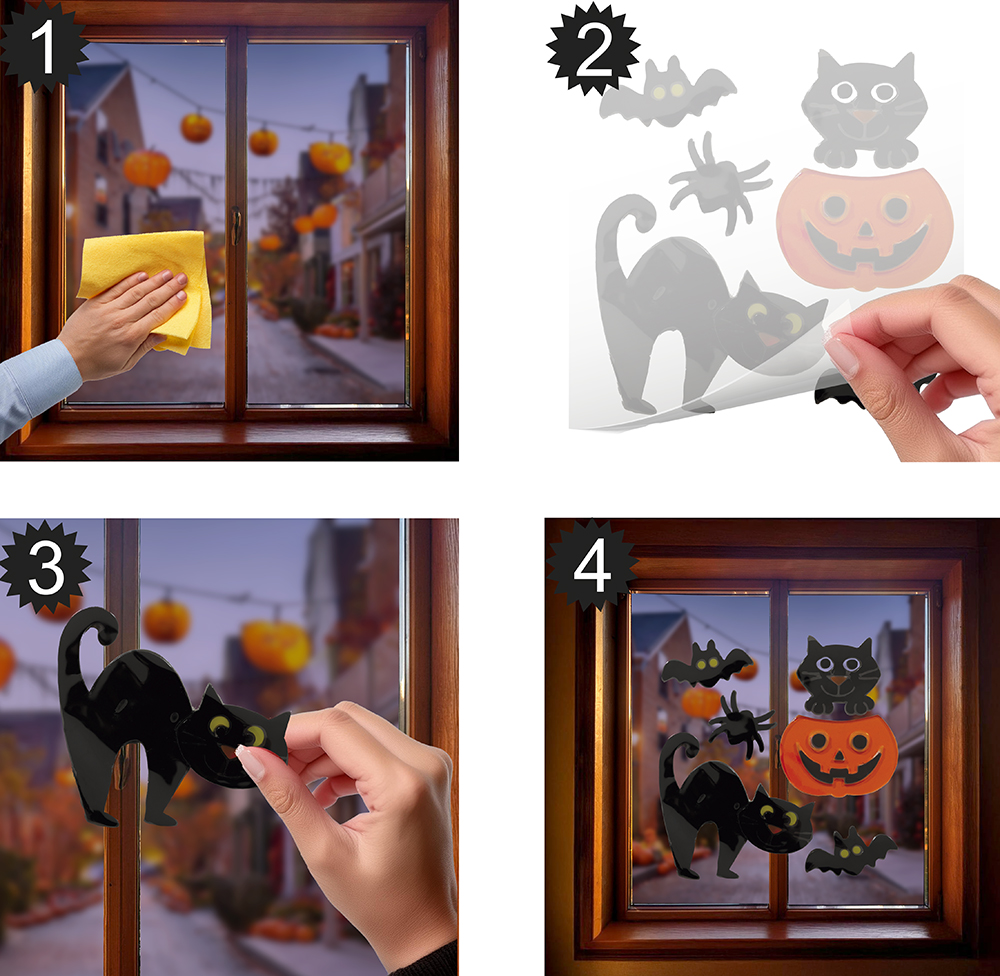 1

2

3

4